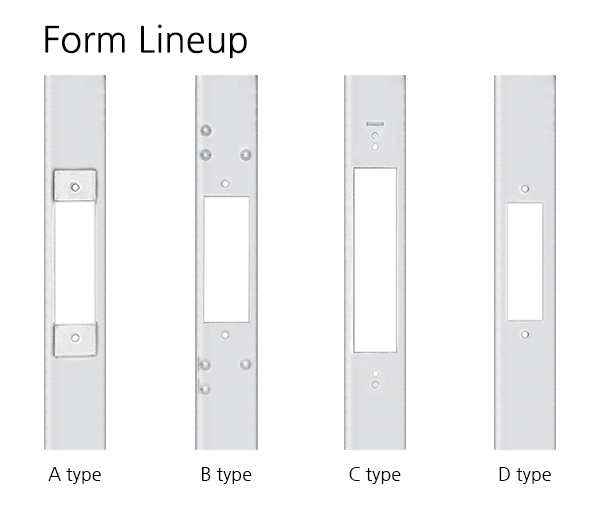 Form Lineup

A type

B type

C type

D type